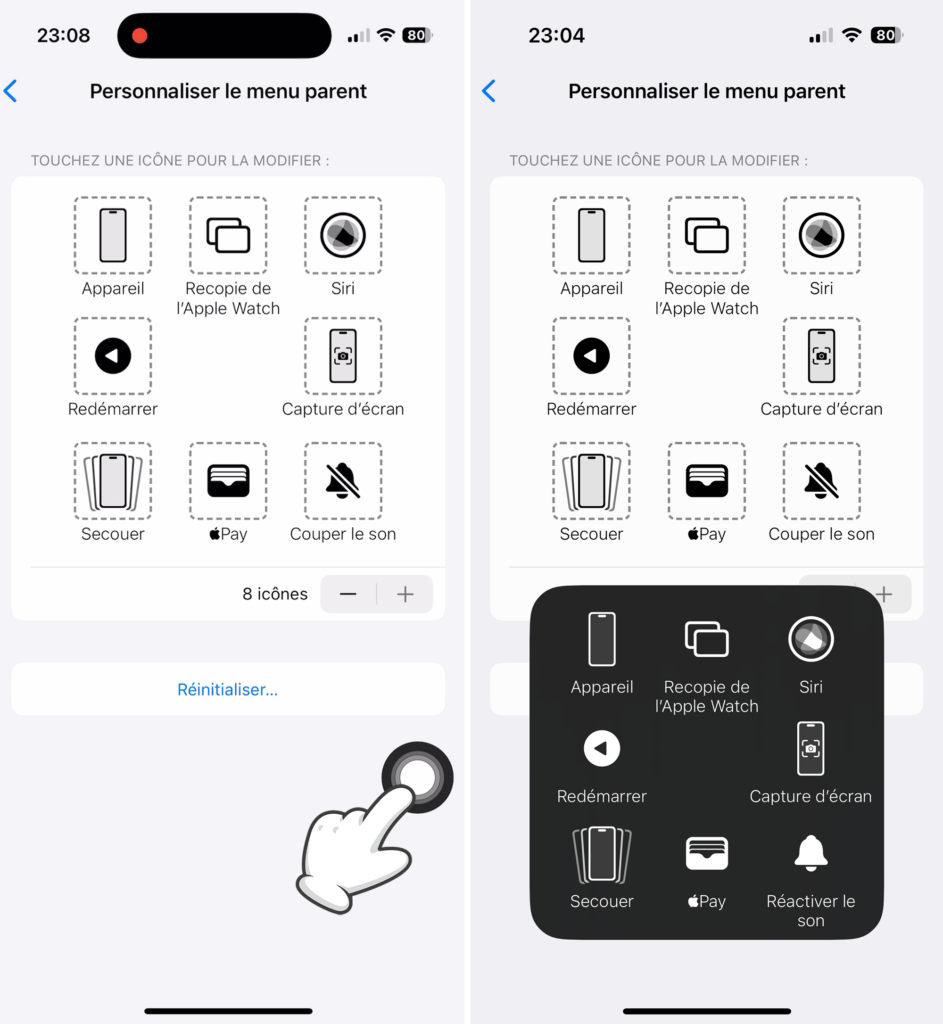 23:08

80

Personnaliser le menu parent

TOUCHEZ UNE ICÔNE POUR LA MODIFIER :

Appareil

Recopie de l'Apple Watch

Siri

Redémarrer

Capture d'écran

Secouer

Pay

Couper le son

8 icônes

Réinitialiser…

23:04

80

Personnaliser le menu parent

TOUCHEZ UNE ICÔNE POUR LA MODIFIER :

Appareil

Recopie de l'Apple Watch

Siri

Redémarrer

Capture d'écran

Secouer

Pay

Couper le son

Appareil

Recopie de l'Apple Watch

Siri

Redémarrer

Capture d'écran

Secouer

Pay

Réactiver le son